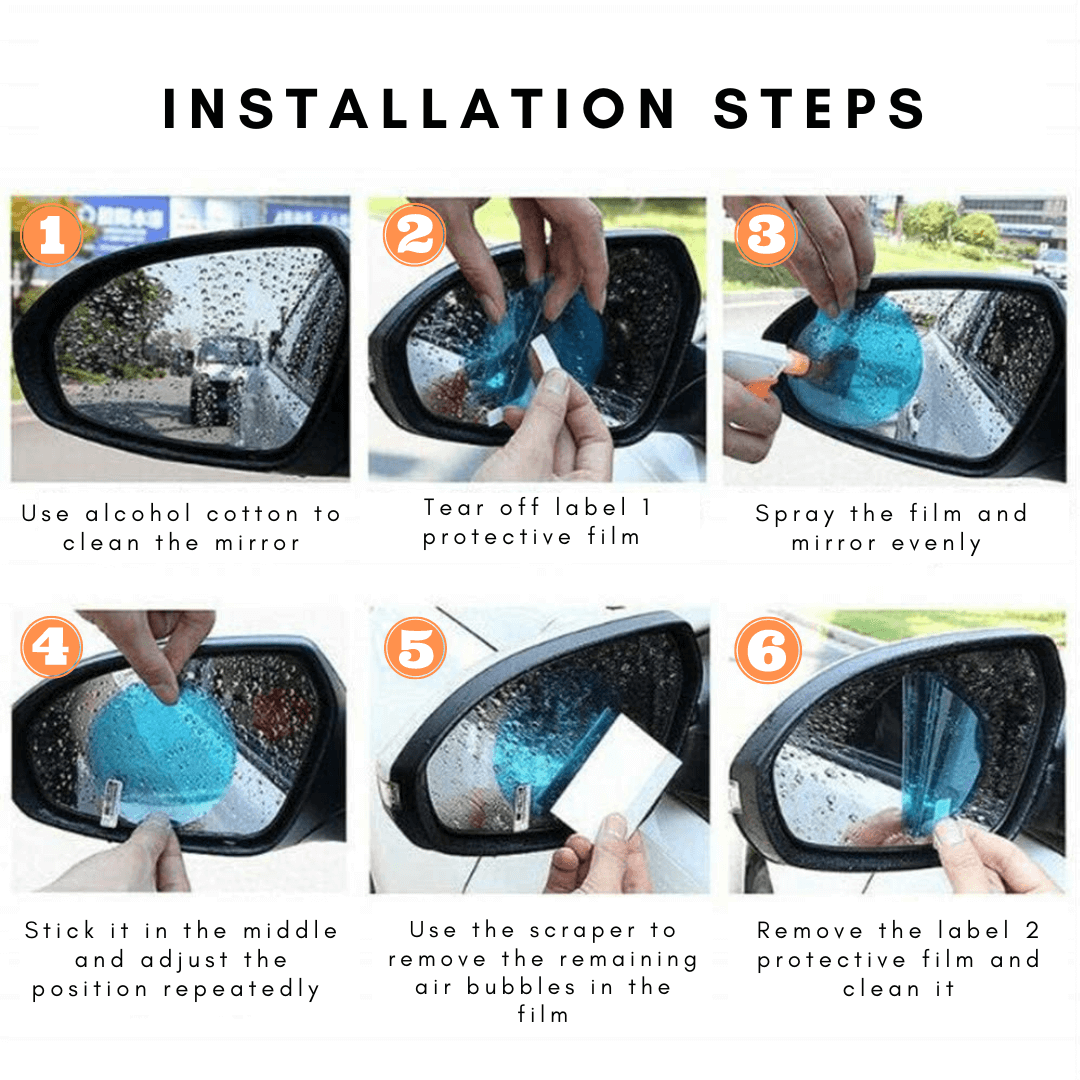 INSTALLATION STEPS

1

Use alcohol cotton to clean the mirror

2

Tear off label 1 protective film

3

Spray the film and mirror evenly

4

Stick it in the middle and adjust the position repeatedly

5

Use the scraper to remove the remaining air bubbles in the film

6

Remove the label 2 protective film and clean it