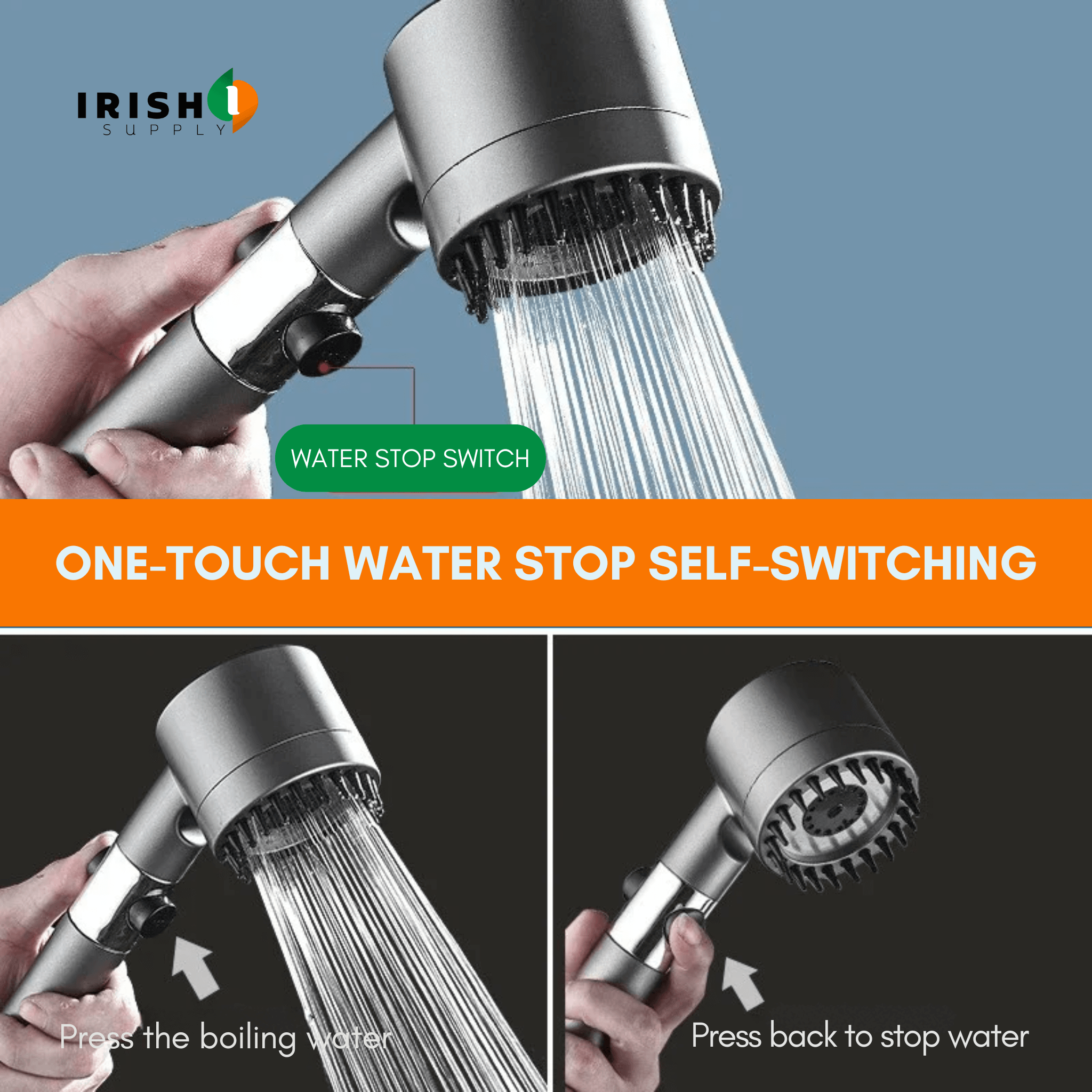 IRISH SUPPLY

WATER STOP SWITCH

ONE-TOUCH WATER STOP SELF-SWITCHING

Press the boiling water

Press back to stop water